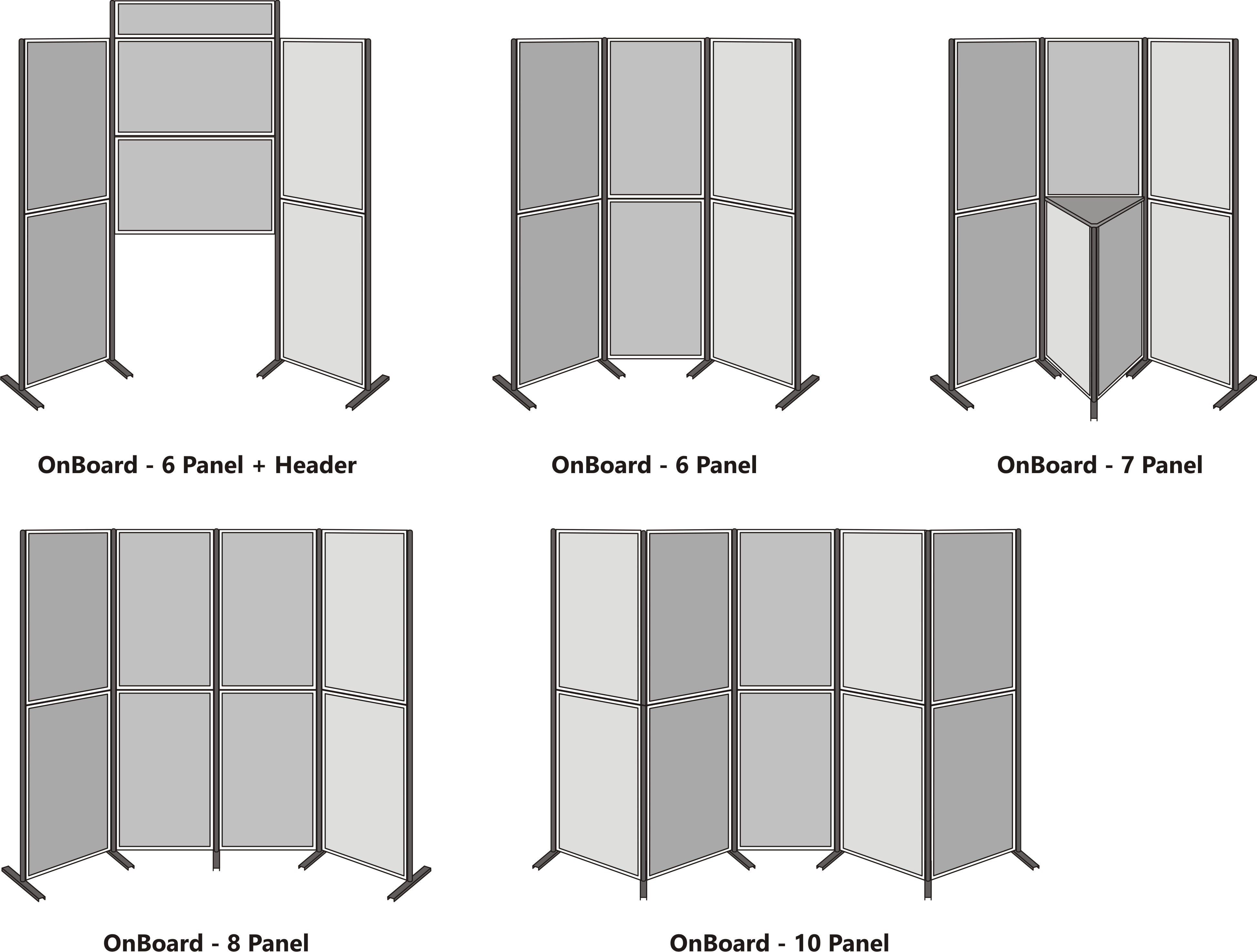 OnBoard - 6 Panel + Header

OnBoard - 6 Panel

OnBoard - 7 Panel

OnBoard - 8 Panel

OnBoard - 10 Panel